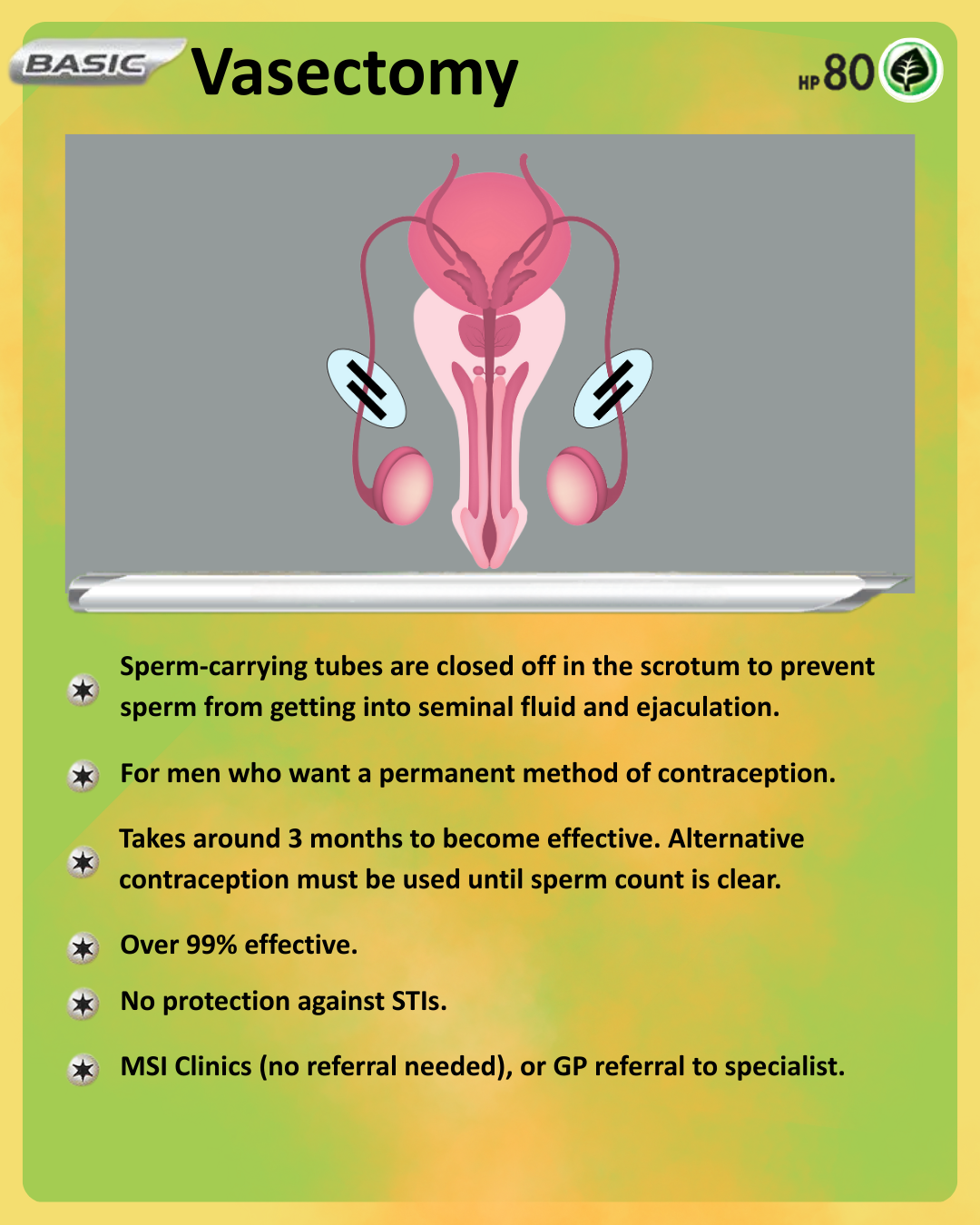 BASIC Vasectomy

HP 80

Sperm-carrying tubes are closed off in the scrotum to prevent sperm from getting into seminal fluid and ejaculation.

For men who want a permanent method of contraception.

Takes around 3 months to become effective. Alternative contraception must be used until sperm count is clear.

Over 99% effective.

No protection against STIs.

MSI Clinics (no referral needed), or GP referral to specialist.