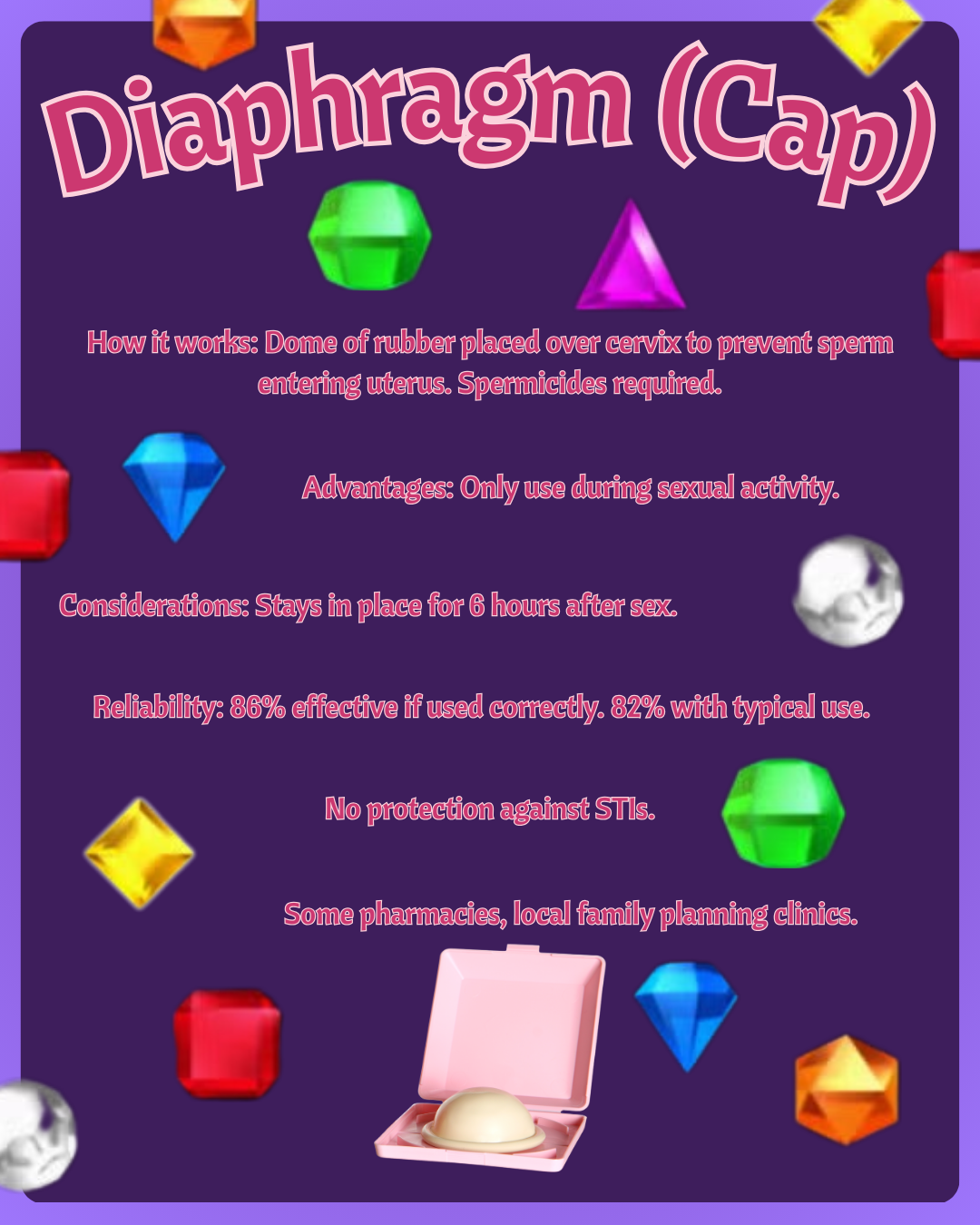 Diaphragm (Cap)

How it works: Dome of rubber placed over cervix to prevent sperm entering uterus. Spermicides required.

Advantages: Only use during sexual activity.

Considerations: Stays in place for 6 hours after sex.

Reliability: 86% effective if used correctly. 82% with typical use.

No protection against STIs.

Some pharmacies, local family planning clinics.