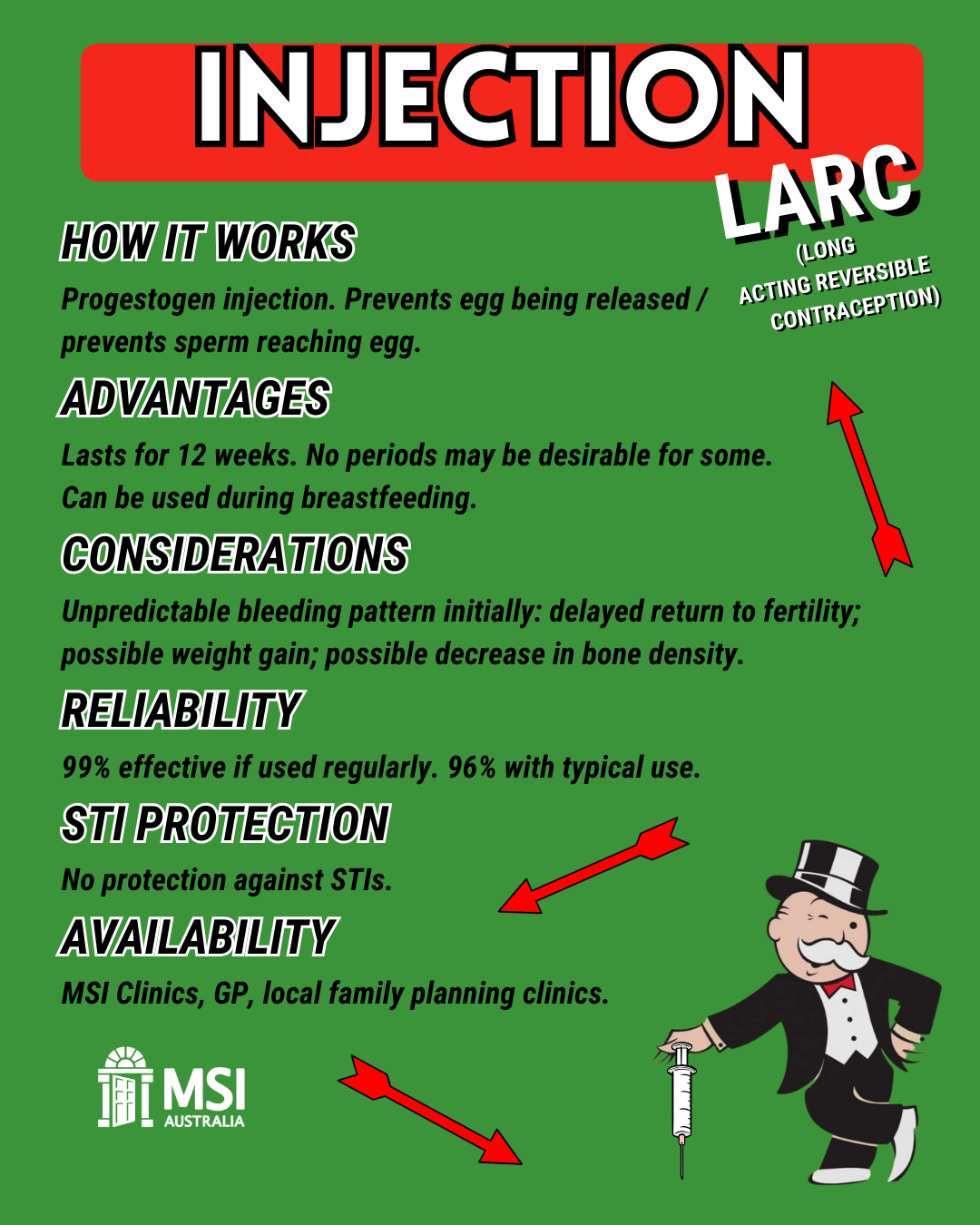 INJECTION

LARC
(LONG ACTING REVERSIBLE CONTRACEPTION)

HOW IT WORKS

Progestogen injection. Prevents egg being released / prevents sperm reaching egg.

ADVANTAGES

Lasts for 12 weeks. No periods may be desirable for some. Can be used during breastfeeding.

CONSIDERATIONS

Unpredictable bleeding pattern initially: delayed return to fertility; possible weight gain; possible decrease in bone density.

RELIABILITY

99% effective if used regularly. 96% with typical use.

STI PROTECTION

No protection against STIs.

AVAILABILITY

MSI Clinics, GP, local family planning clinics.

MSI AUSTRALIA