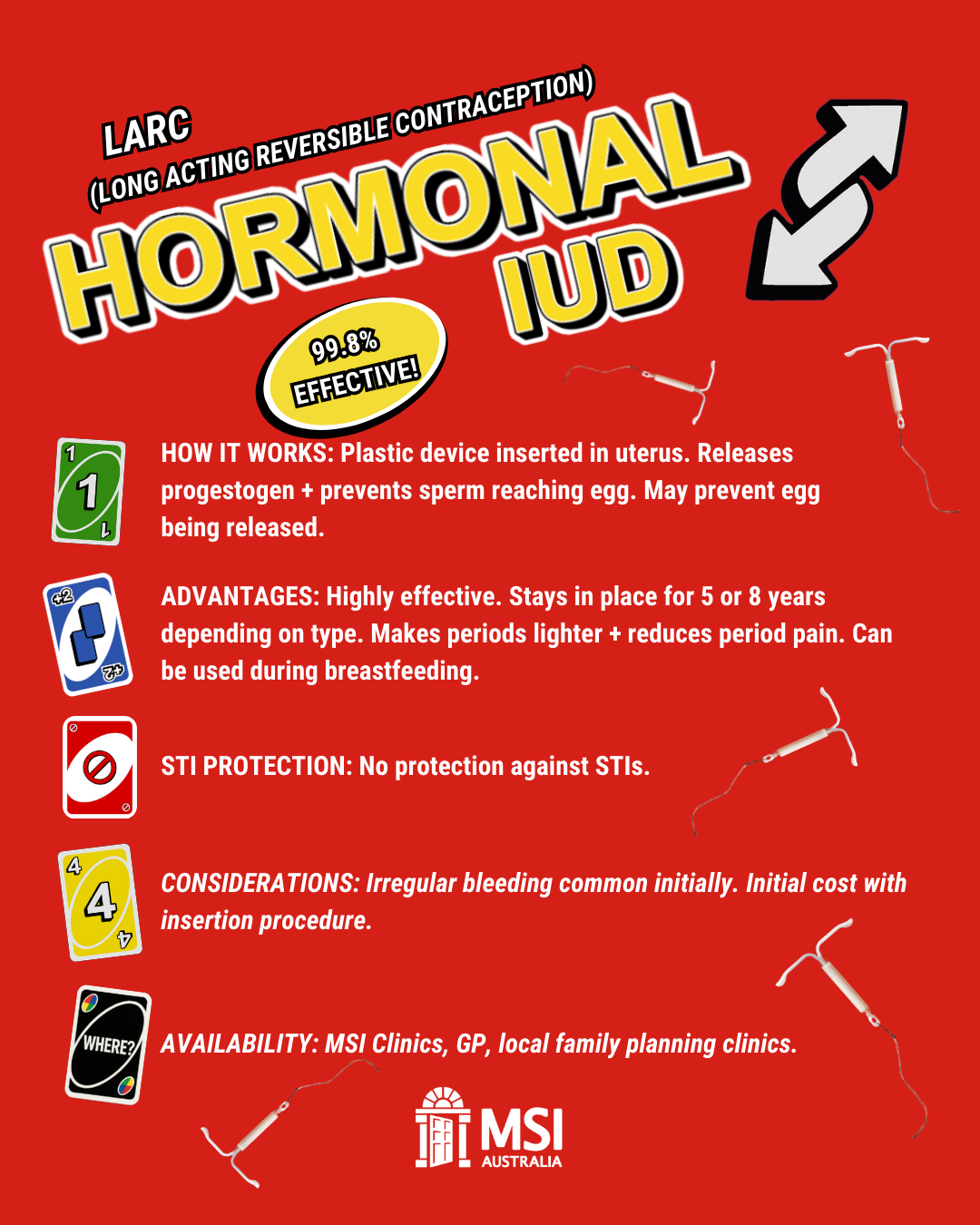 LARC
(LONG ACTING REVERSIBLE CONTRACEPTION)
HORMONAL
IUD

99.8%
EFFECTIVE!

1 1 1

HOW IT WORKS: Plastic device inserted in uterus. Releases progestogen + prevents sperm reaching egg. May prevent egg being released.

+2 +2

ADVANTAGES: Highly effective. Stays in place for 5 or 8 years depending on type. Makes periods lighter + reduces period pain. Can be used during breastfeeding.

STI PROTECTION: No protection against STIs.

4 4 4

CONSIDERATIONS: Irregular bleeding common initially. Initial cost with insertion procedure.

WHERE?

AVAILABILITY: MSI Clinics, GP, local family planning clinics.

MSI
AUSTRALIA